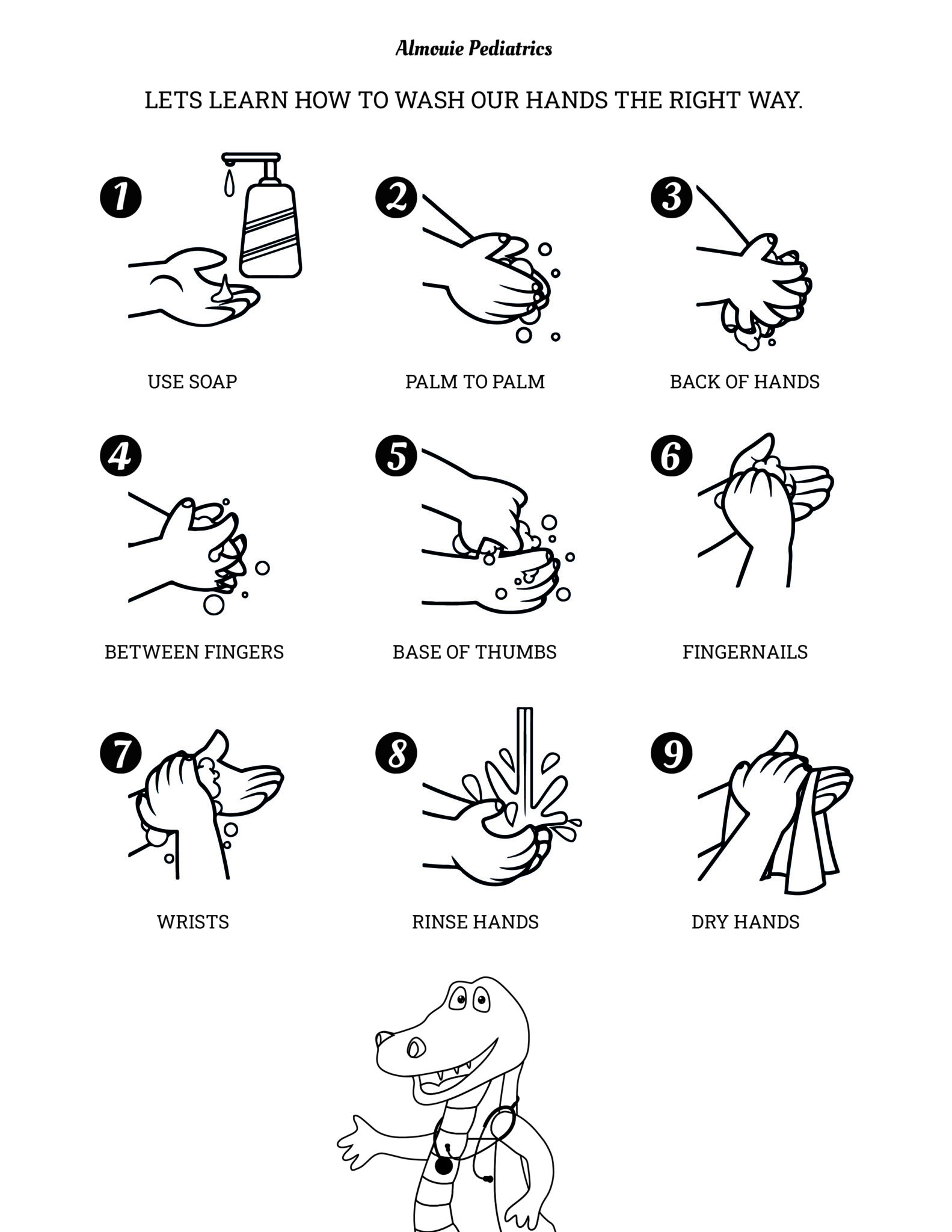 Almouie Pediatrics

LETS LEARN HOW TO WASH OUR HANDS THE RIGHT WAY.

1
USE SOAP

2
PALM TO PALM

3
BACK OF HANDS

4
BETWEEN FINGERS

5
BASE OF THUMBS

6
FINGERNAILS

7
WRISTS

8
RINSE HANDS

9
DRY HANDS